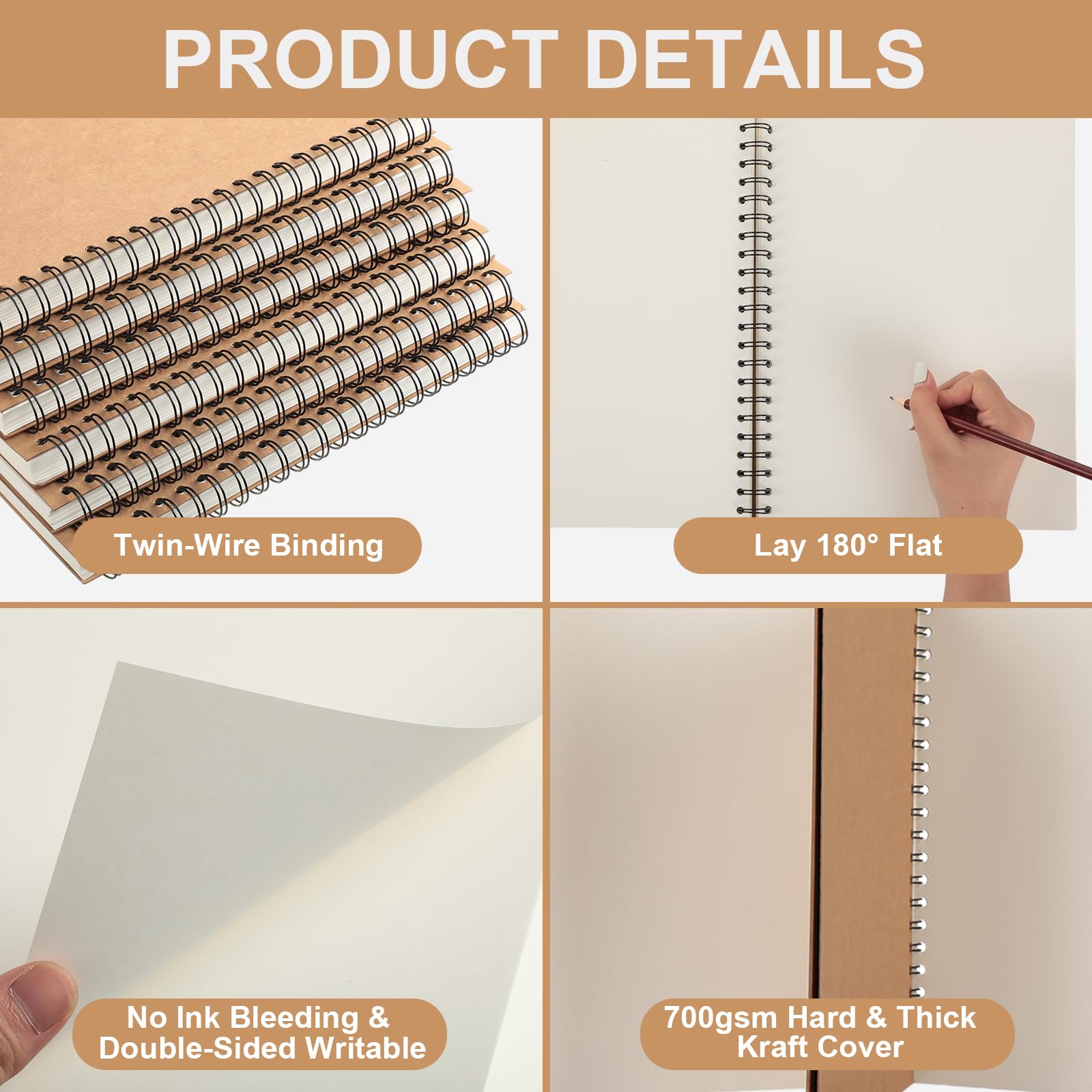 PRODUCT DETAILS

Twin-Wire Binding

Lay 180° Flat

No Ink Bleeding & Double-Sided Writable

700gsm Hard & Thick Kraft Cover