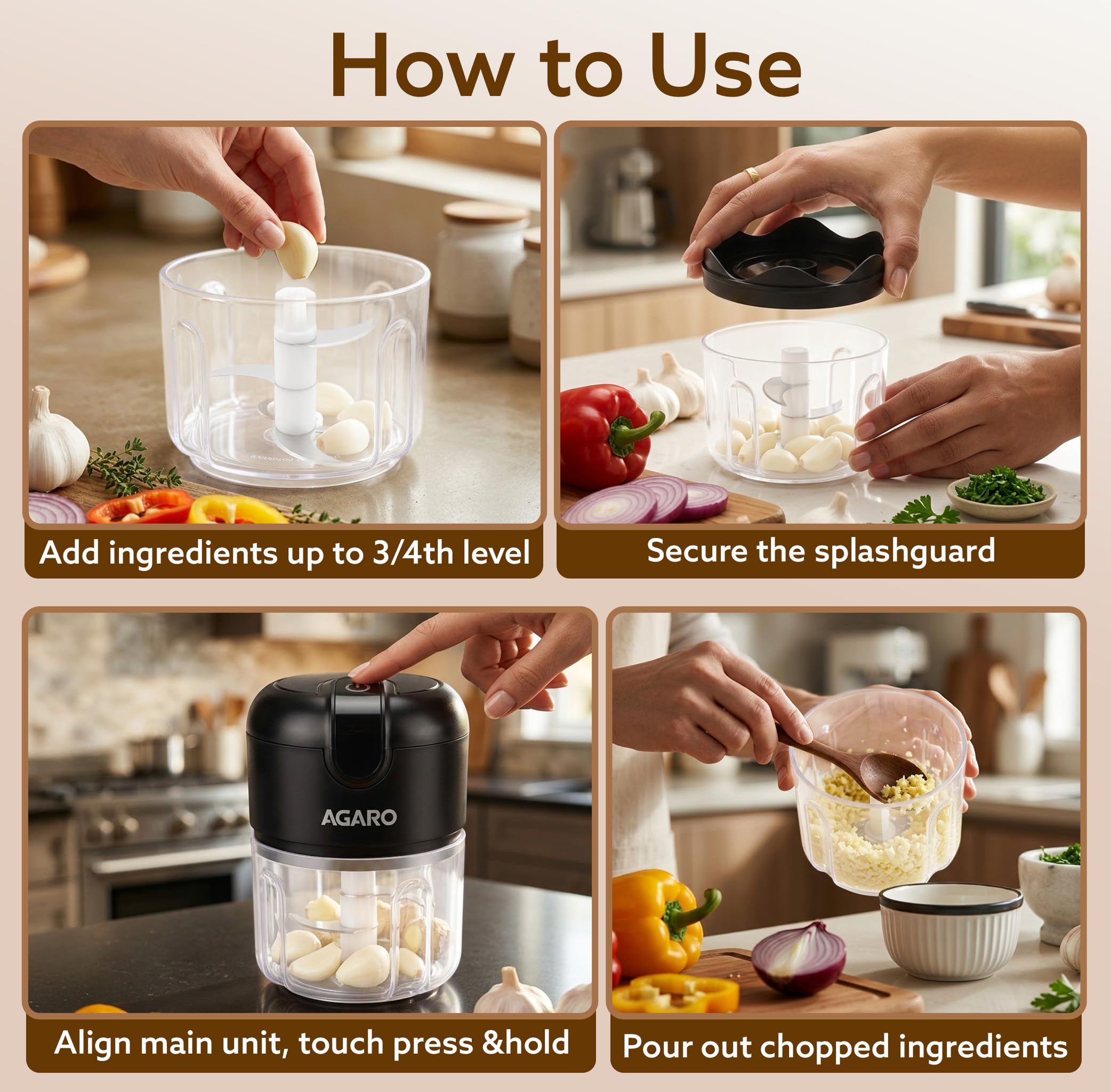 How to Use

Add ingredients up to 3/4th level

Secure the splashguard

AGARO

Align main unit, touch press &hold

Pour out chopped ingredients