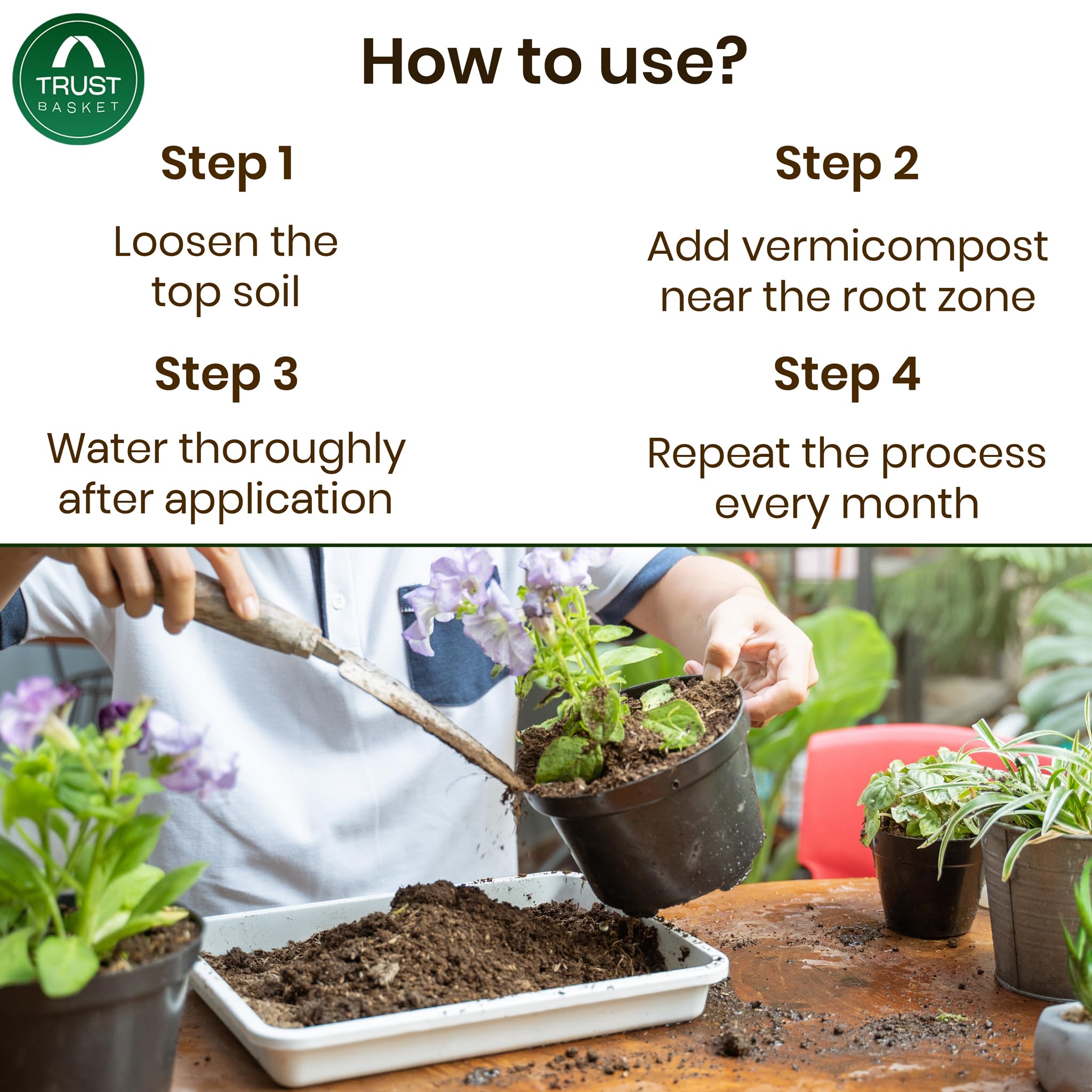 TRUST BASKET

How to use?

Step 1

Loosen the top soil

Step 2

Add vermicompost near the root zone

Step 3

Water thoroughly after application

Step 4

Repeat the process every month